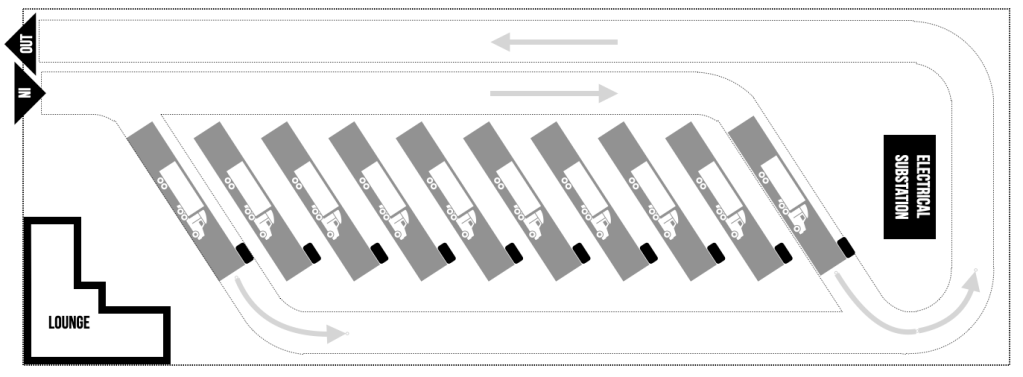 OUT

IN

ELECTRICAL SUBSTATION

LOUNGE